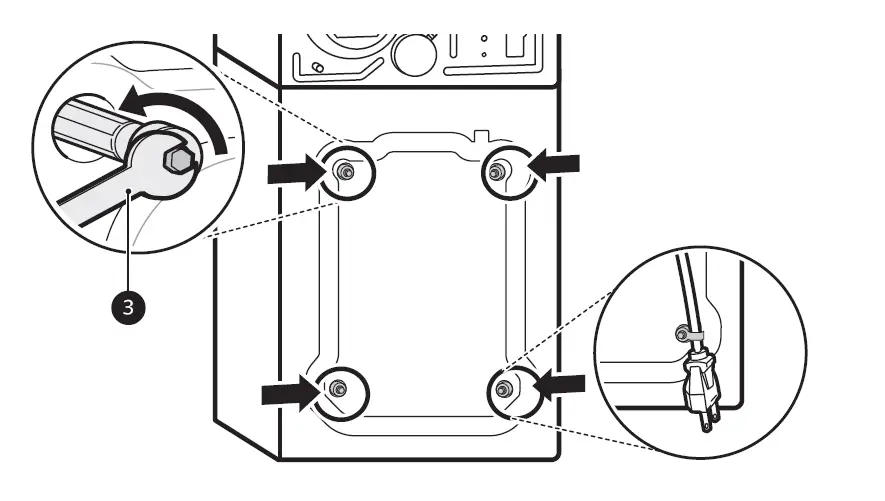 3