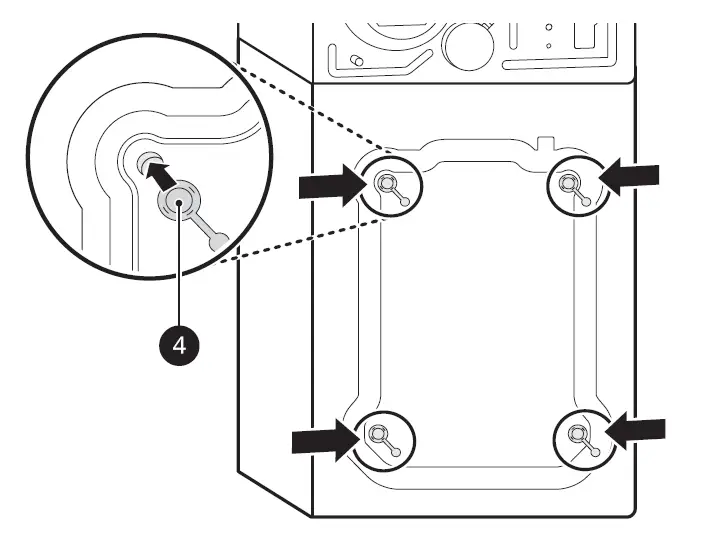 4