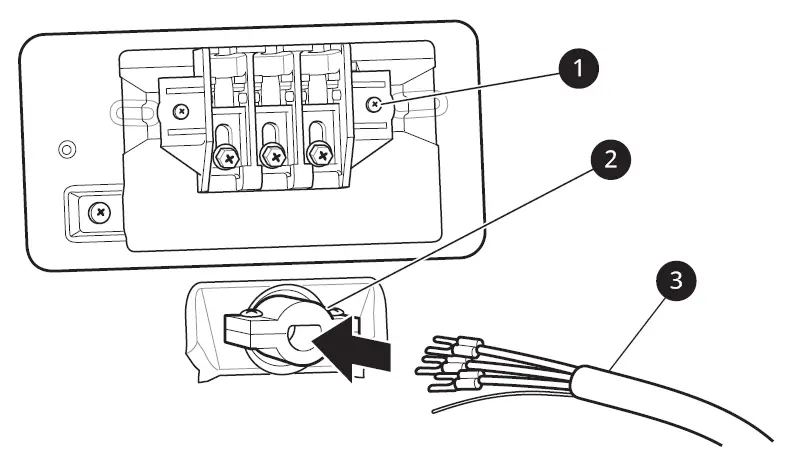 1
2
3