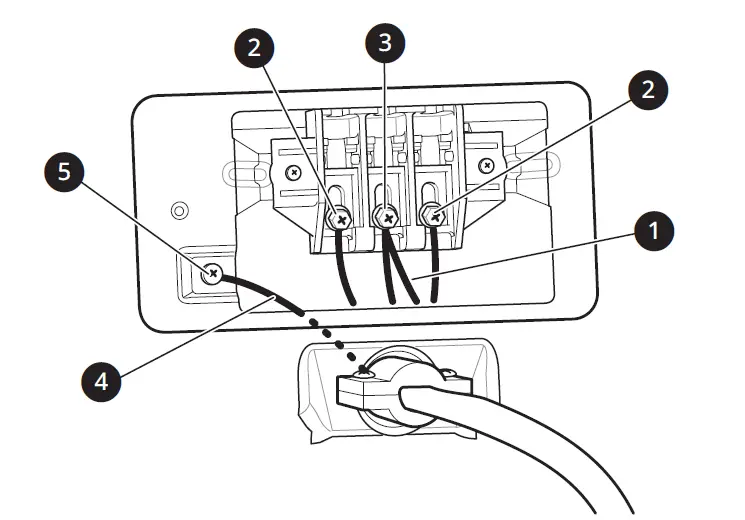 2
3
2
5
1
4