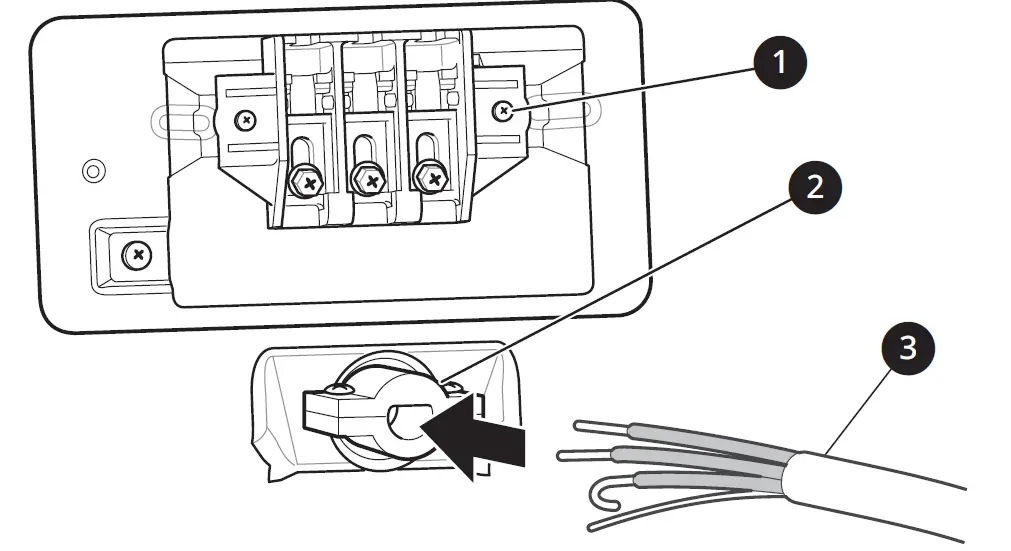 1
2
3