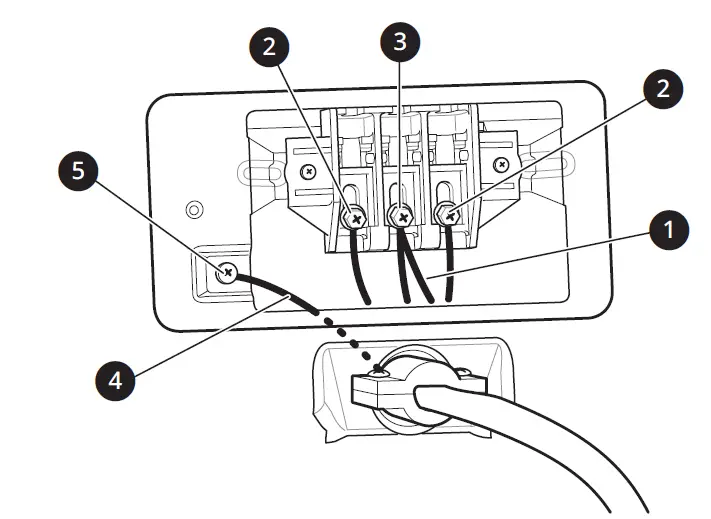 2
3
2
5
1
4