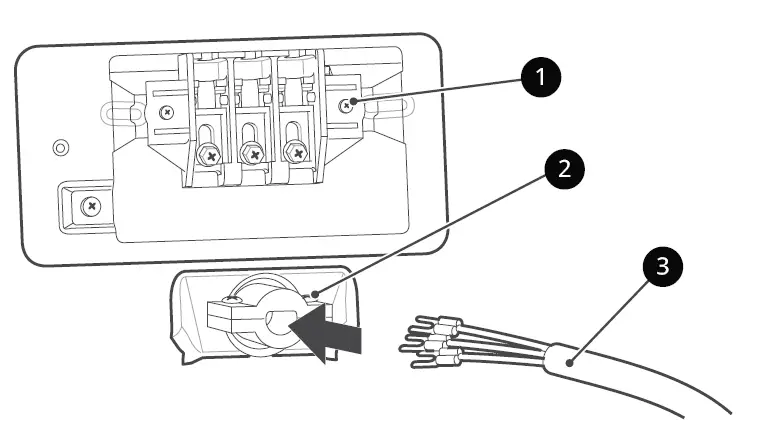 1
2
3