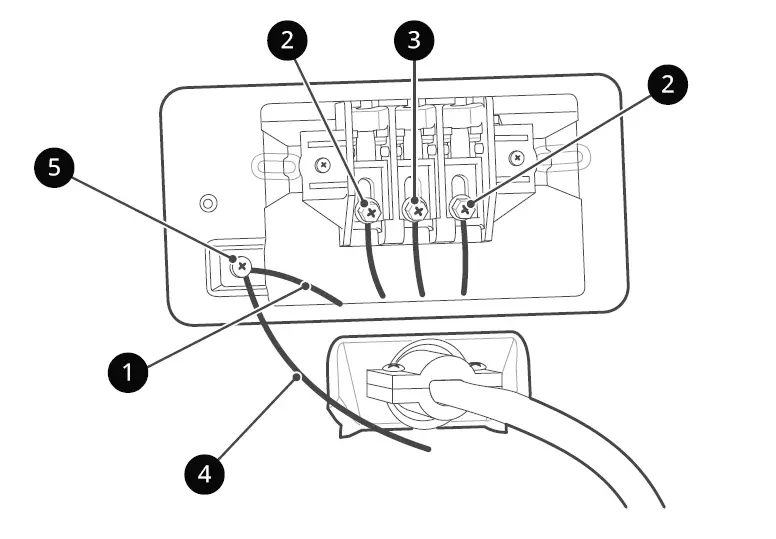 2
3
2
5
1
4