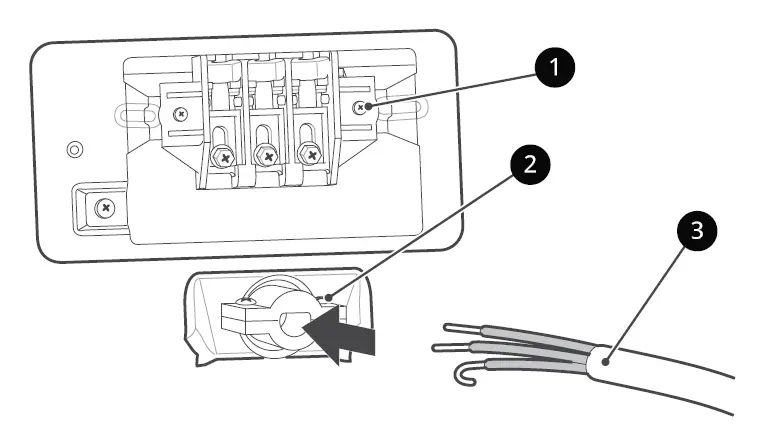 1
2
3