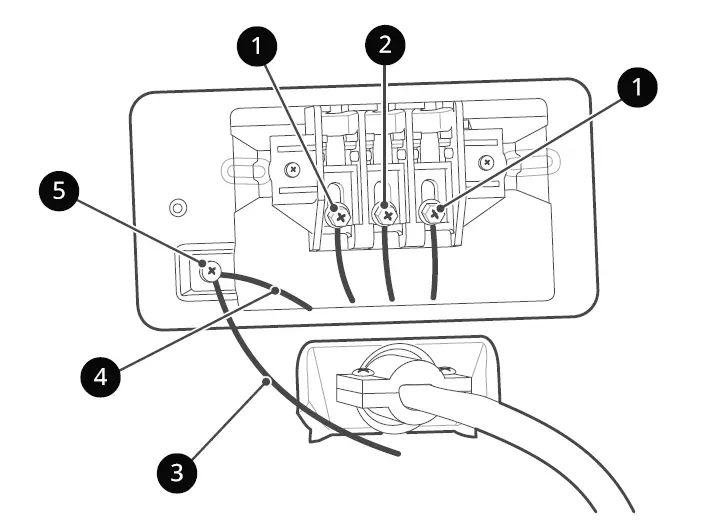 1
2
1
5
4
3