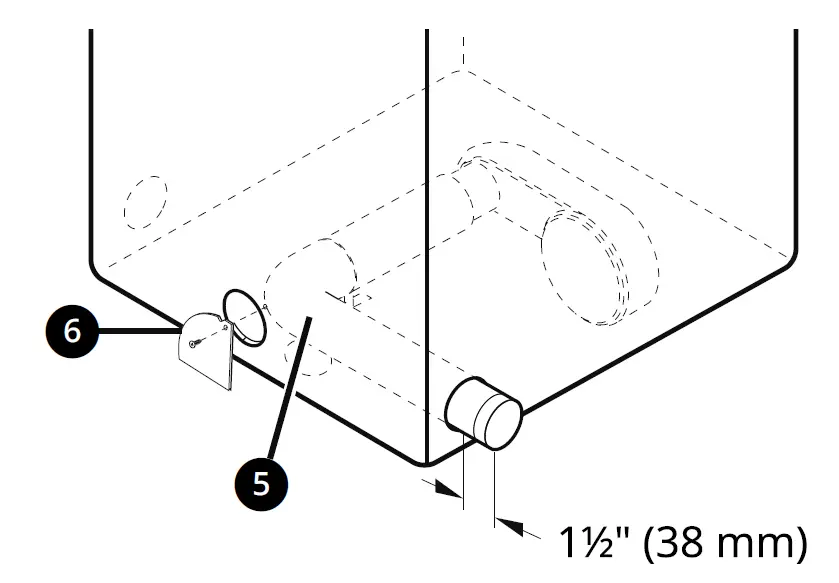 6

5

1½" (38 mm)