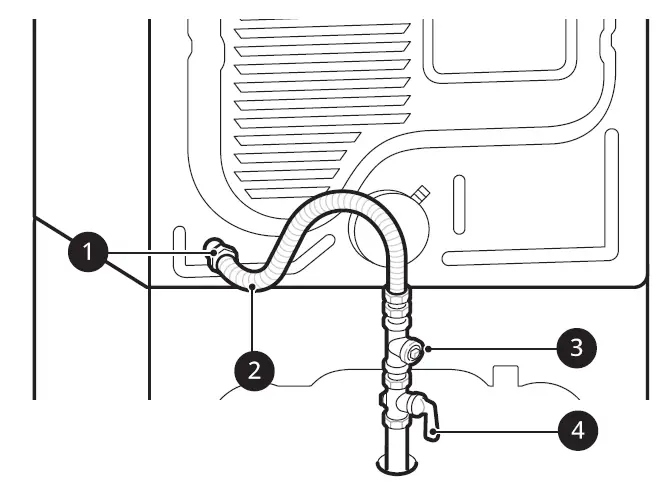 1
2
3
4