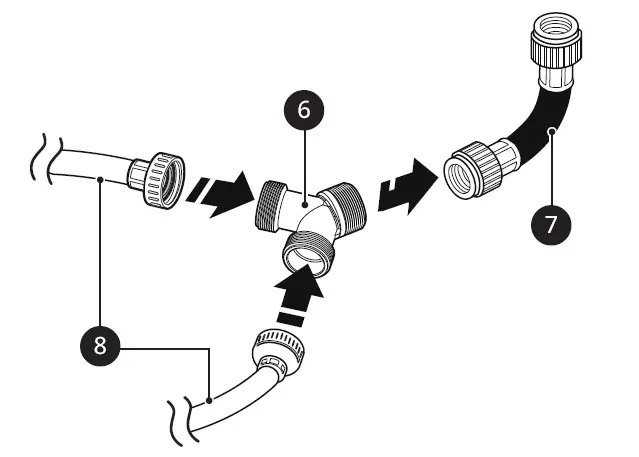 6
7
8