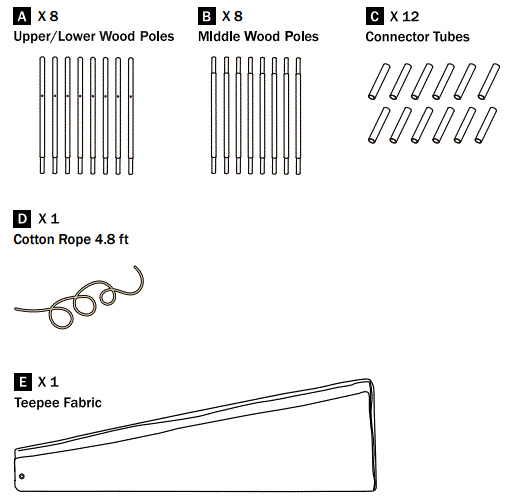 A X 8
Upper/Lower Wood Poles

B X 8
MIddle Wood Poles

C X 12
Connector Tubes

D X 1
Cotton Rope 4.8 ft

E X 1
Teepee Fabric