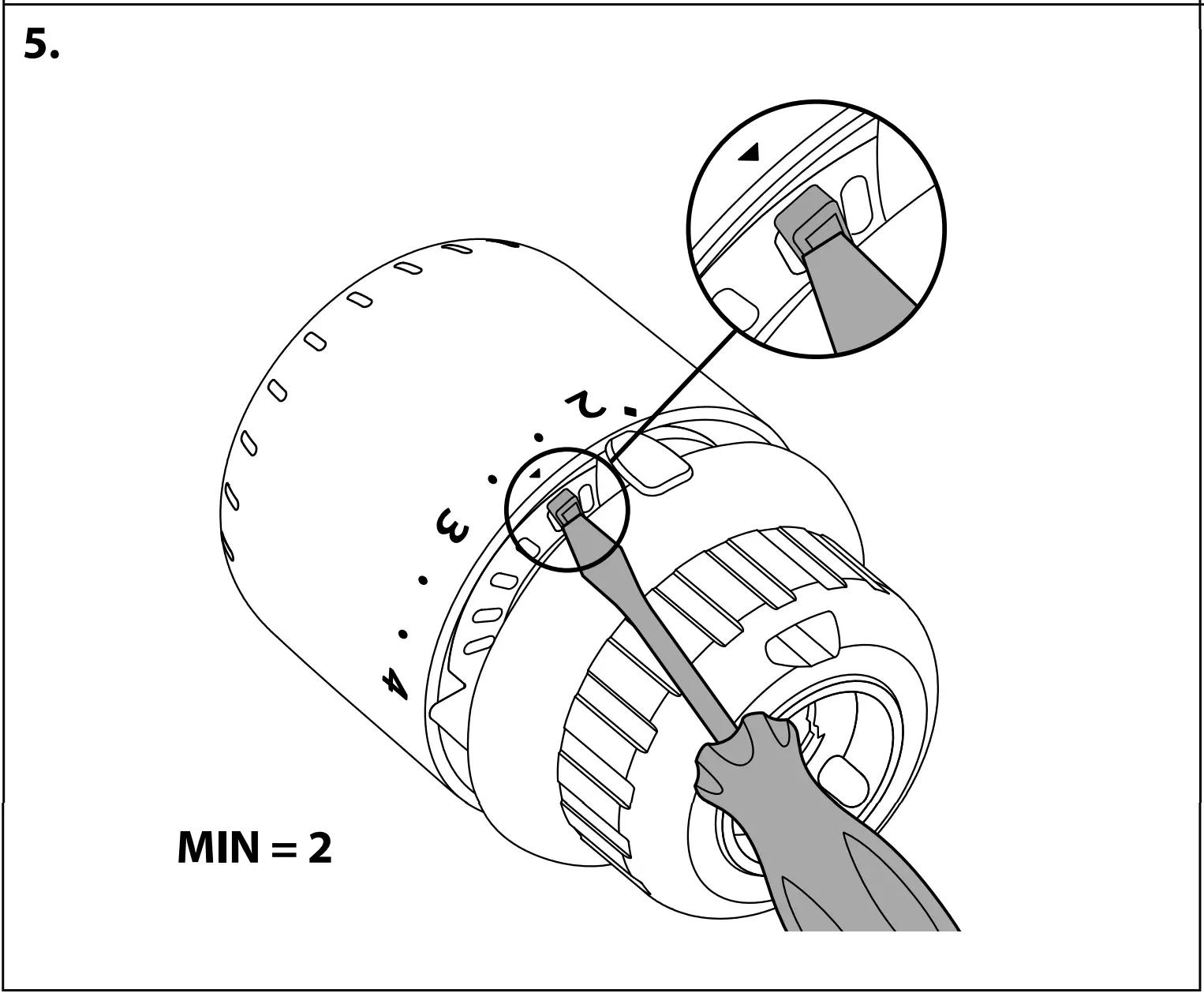 5.

2
3
4

MIN = 2