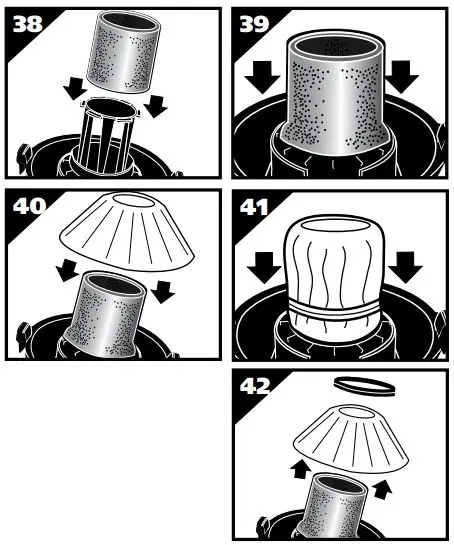 38

39

40

41

42