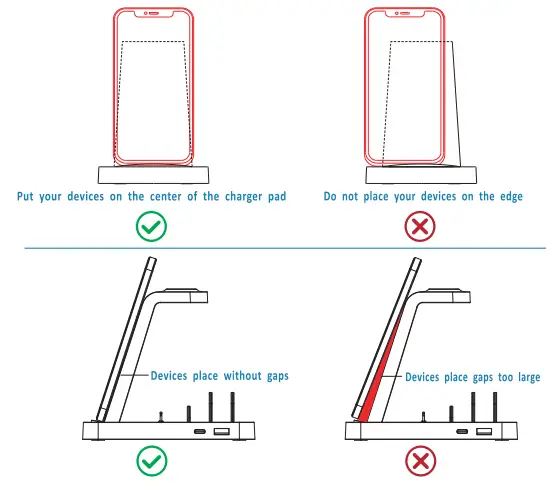 Put your devices on the center of the charger pad

Do not place your devices on the edge

Devices place without gaps

Devices place gaps too large