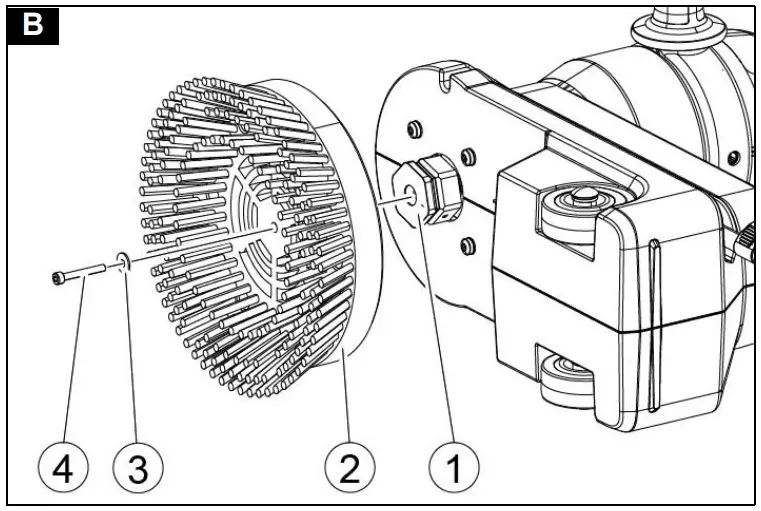 B

4 3 2 1