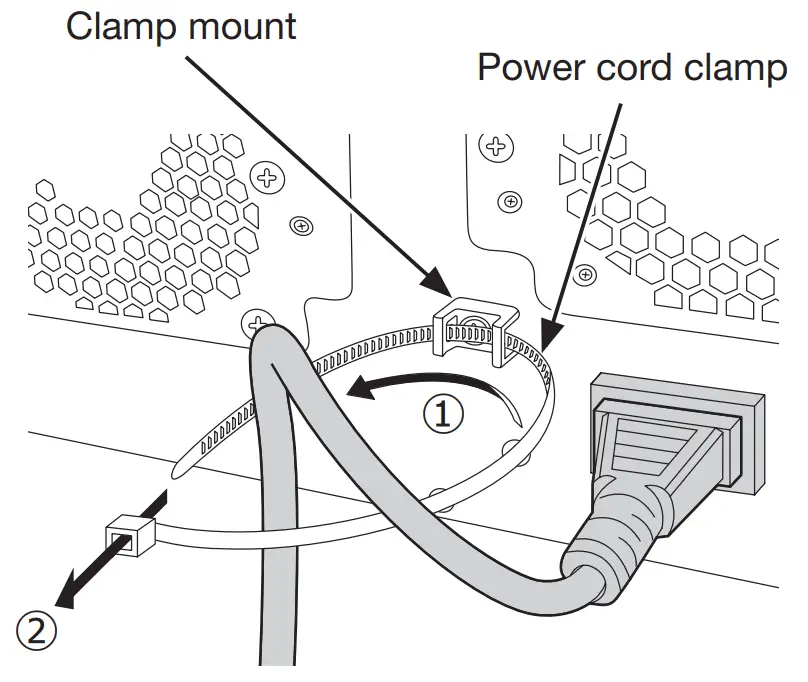 Clamp mount

Power cord clamp

①

②