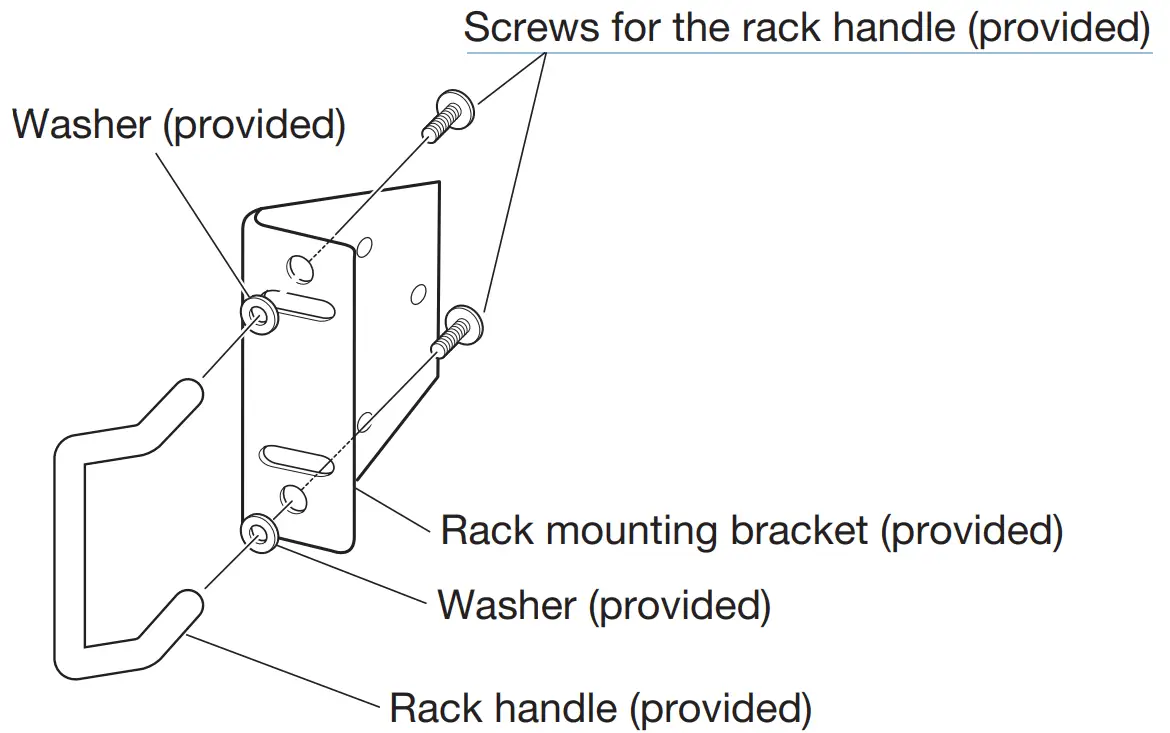 Screws for the rack handle (provided)

Washer (provided)

Rack mounting bracket (provided)

Washer (provided)

Rack handle (provided)