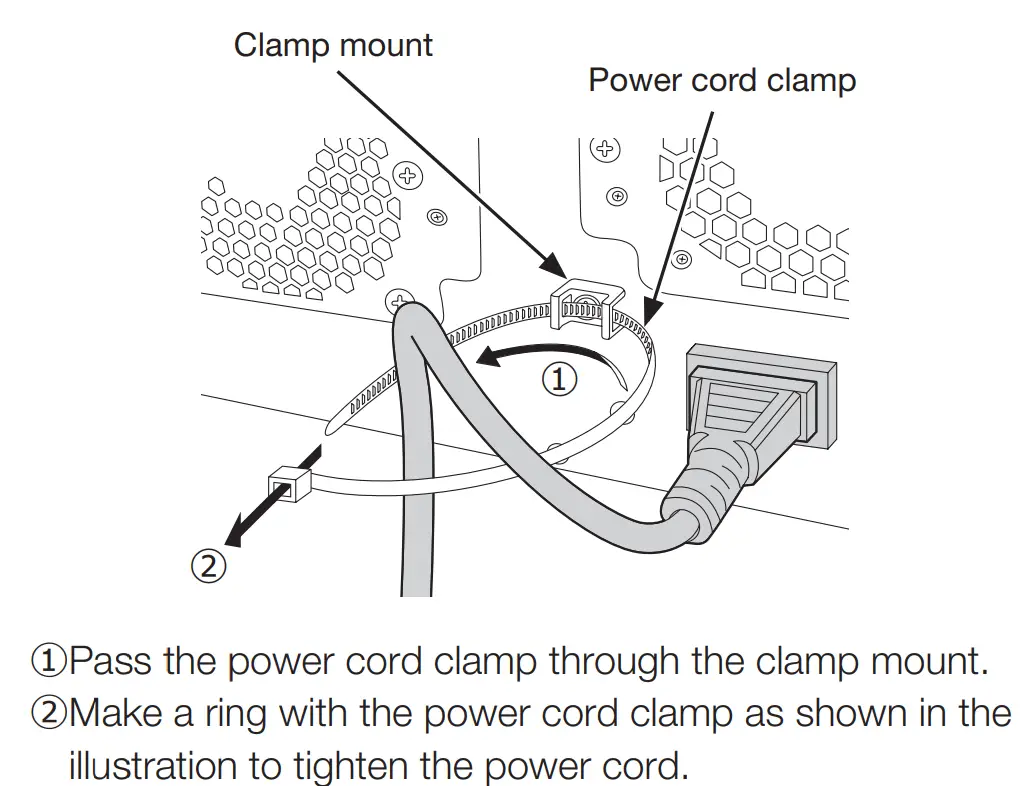 Clamp mount

Power cord clamp

①

②

①Pass the power cord clamp through the clamp mount.
②Make a ring with the power cord clamp as shown in the illustration to tighten the power cord.