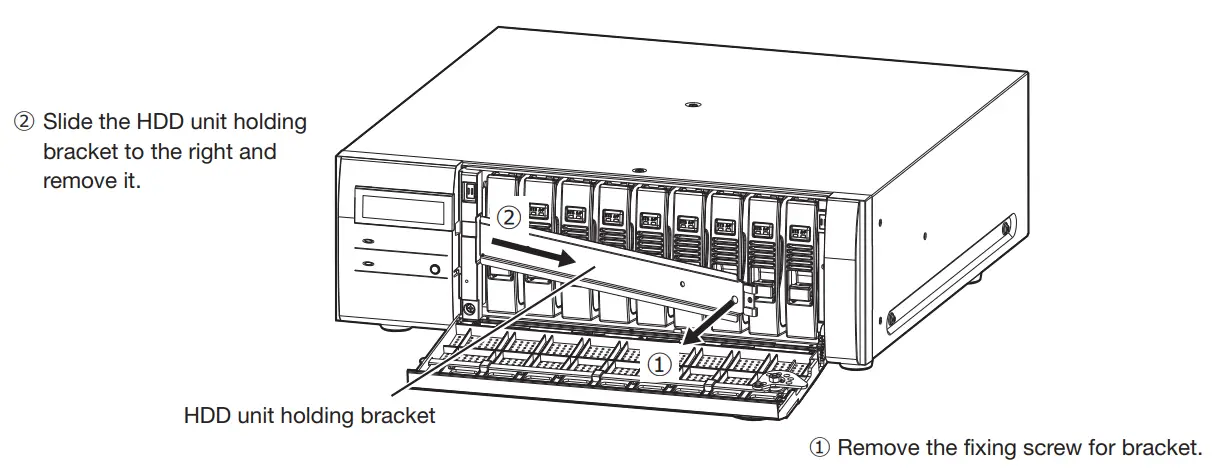 ② Slide the HDD unit holding bracket to the right and remove it.

②

①

HDD unit holding bracket

① Remove the fixing screw for bracket.