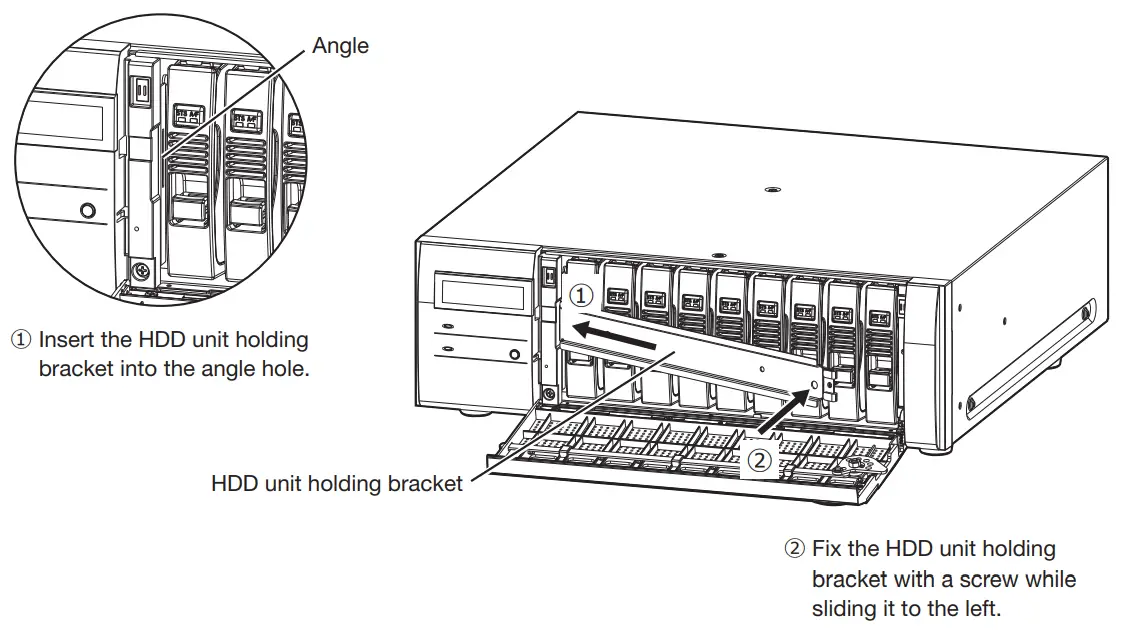 Angle

① Insert the HDD unit holding bracket into the angle hole.

①

②

HDD unit holding bracket

② Fix the HDD unit holding bracket with a screw while sliding it to the left.