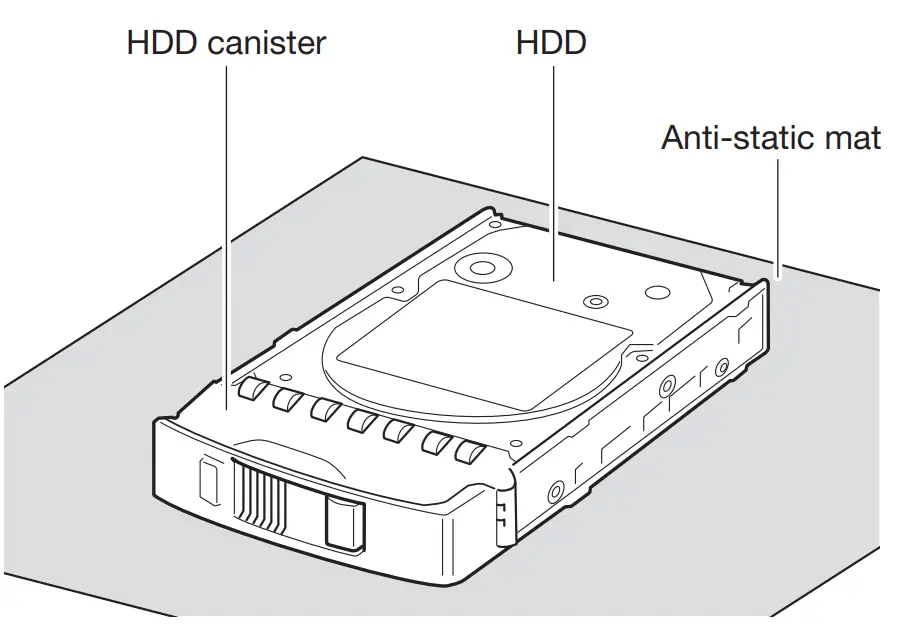 HDD canister
HDD
Anti-static mat