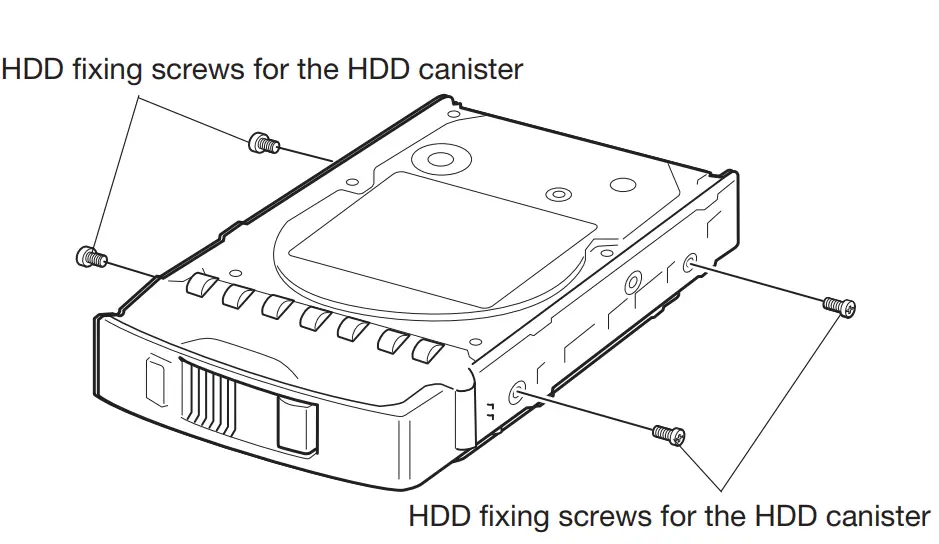 HDD fixing screws for the HDD canister

HDD fixing screws for the HDD canister