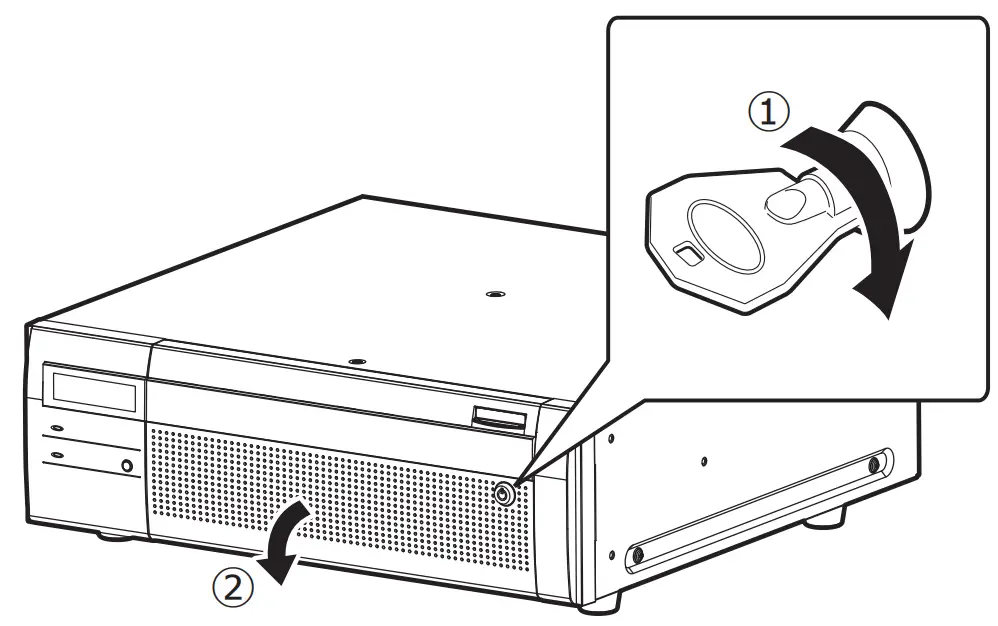 ①

②