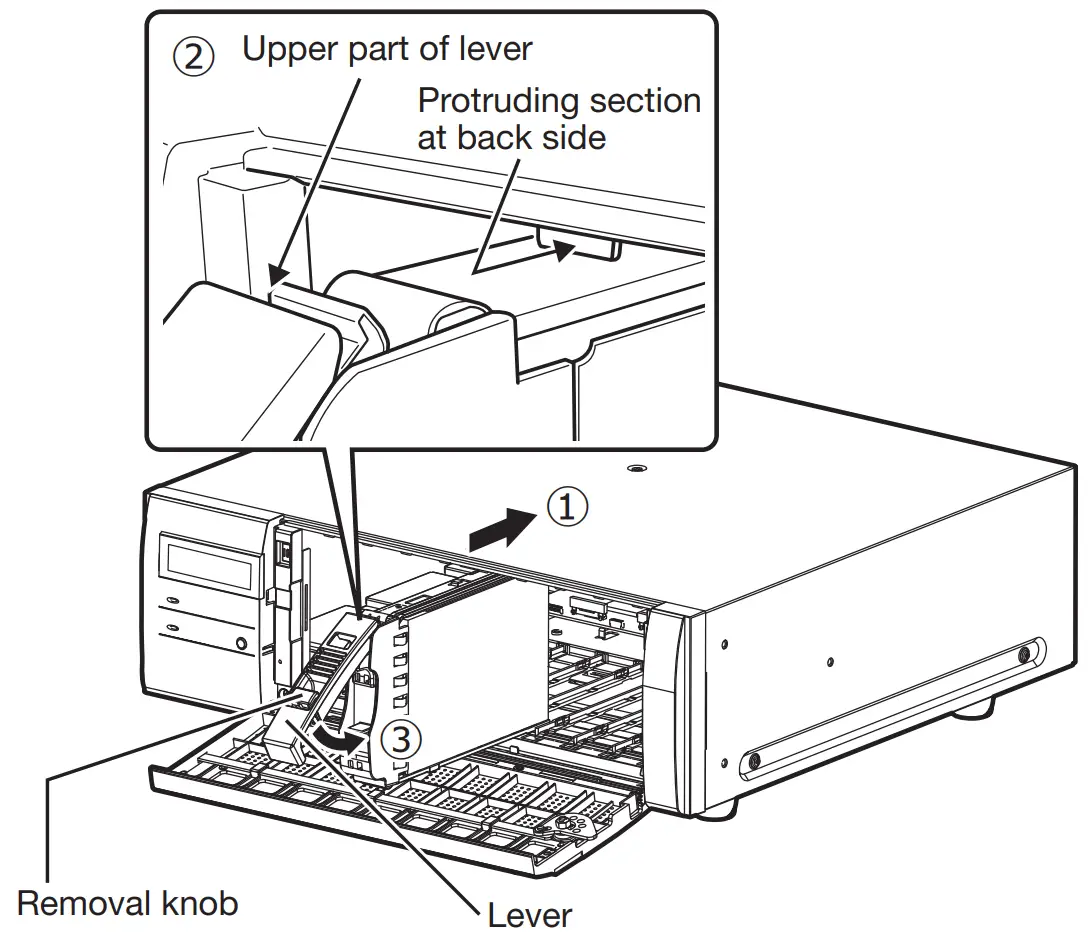 ② Upper part of lever

Protruding section at back side

①

③

Removal knob

Lever