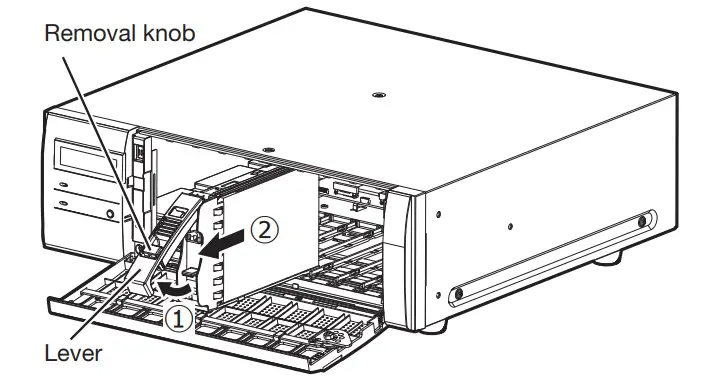 Removal knob

②

①

Lever