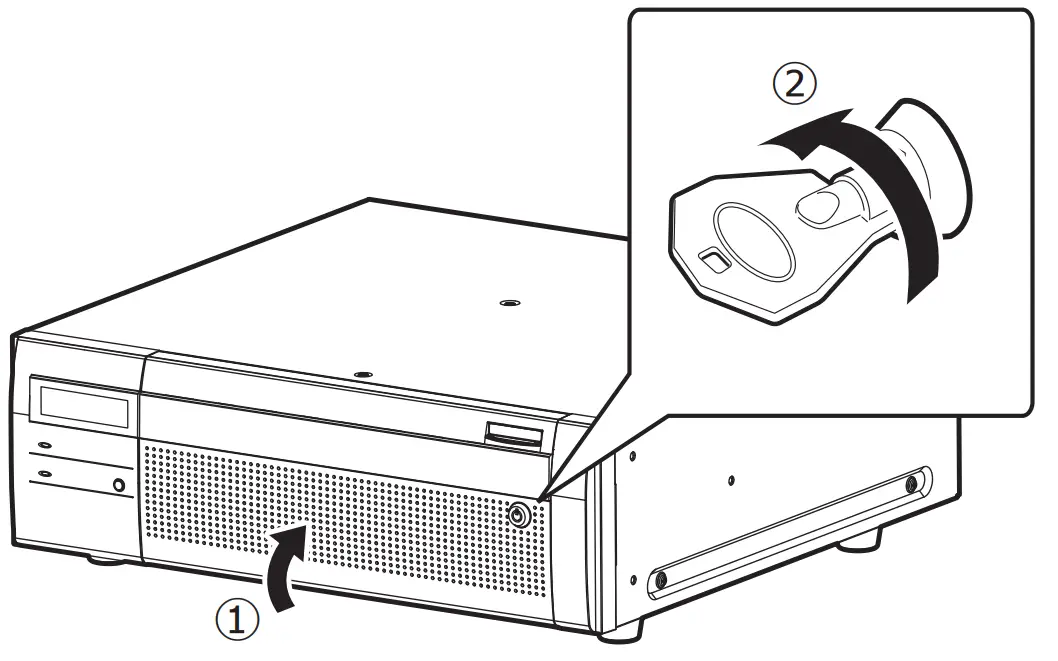 ②

①