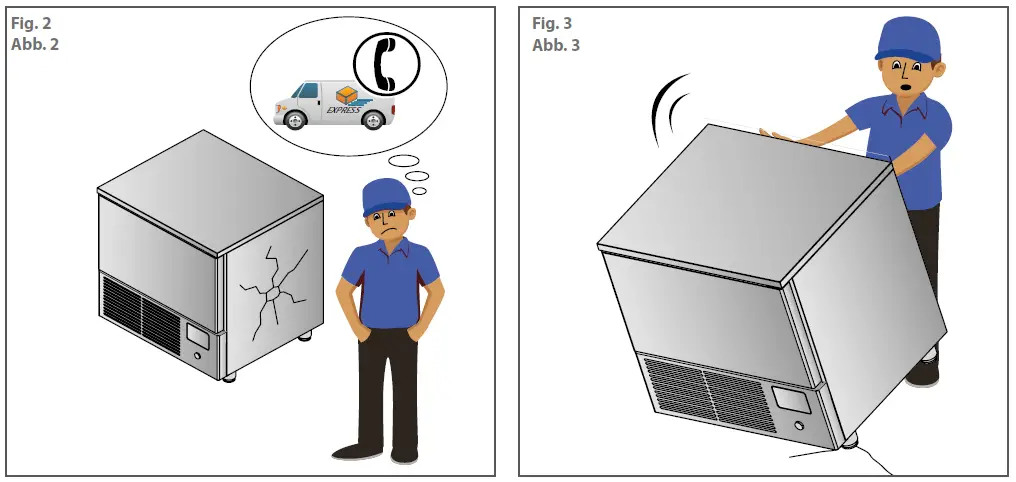 Fig. 2
Abb. 2

EXPRESS

Fig. 3
Abb. 3