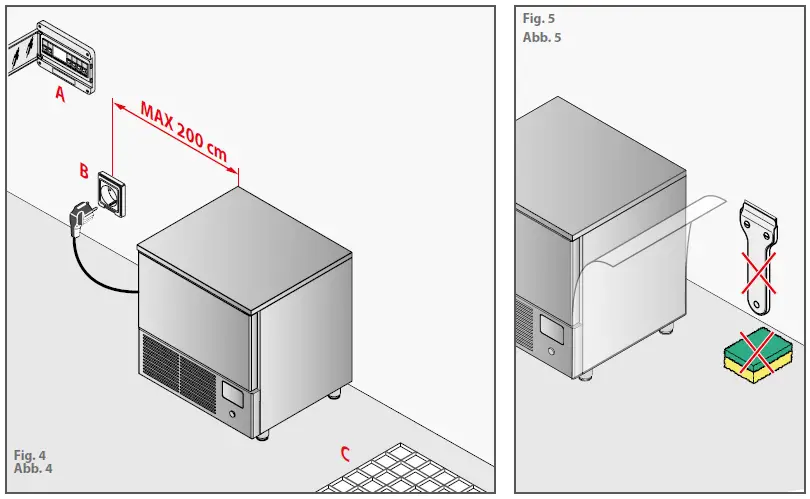 A

MAX 200 cm

B

C

Fig. 4
Abb. 4

Fig. 5
Abb. 5