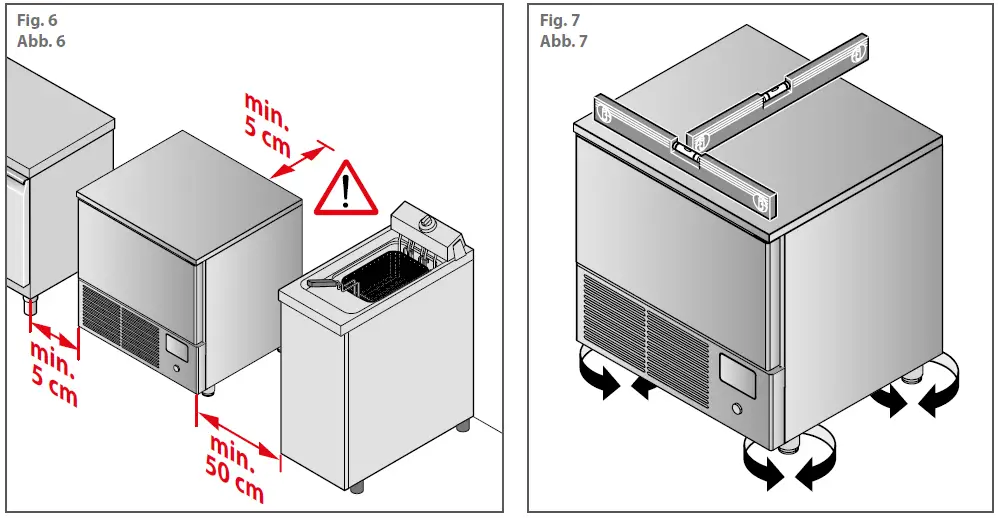 Fig. 6
Abb. 6

min.
5 cm

min.
5 cm

min.
50 cm

Fig. 7
Abb. 7