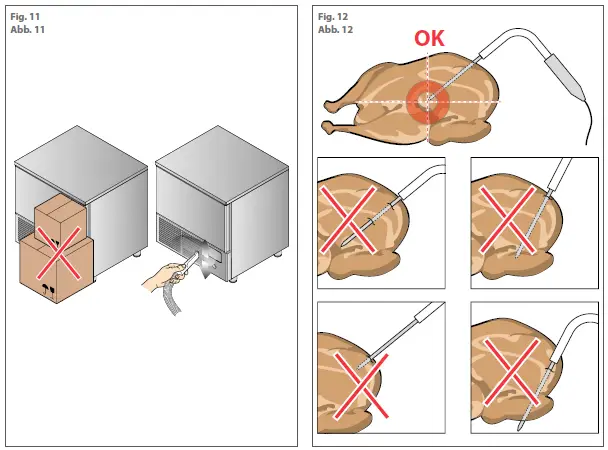 Fig. 11
Abb. 11

Fig. 12
Abb. 12

OK