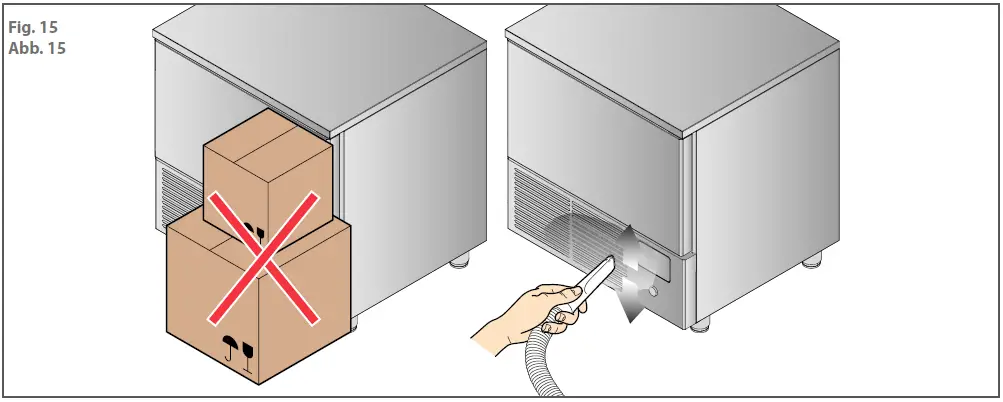 Fig. 15
Abb. 15