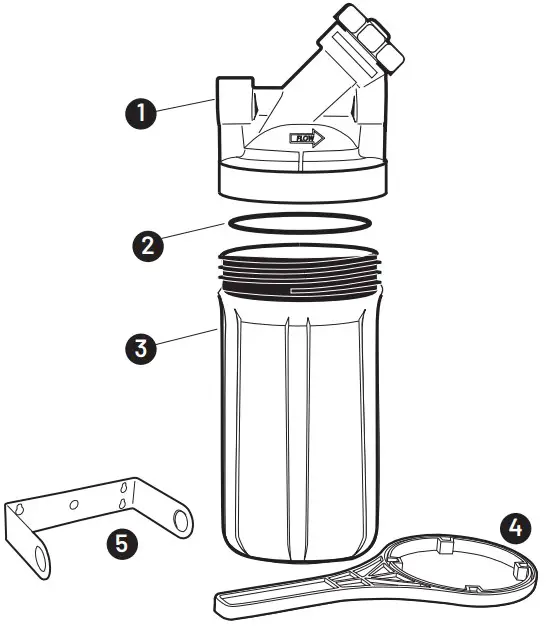 1
FLOW
2
3
5
4