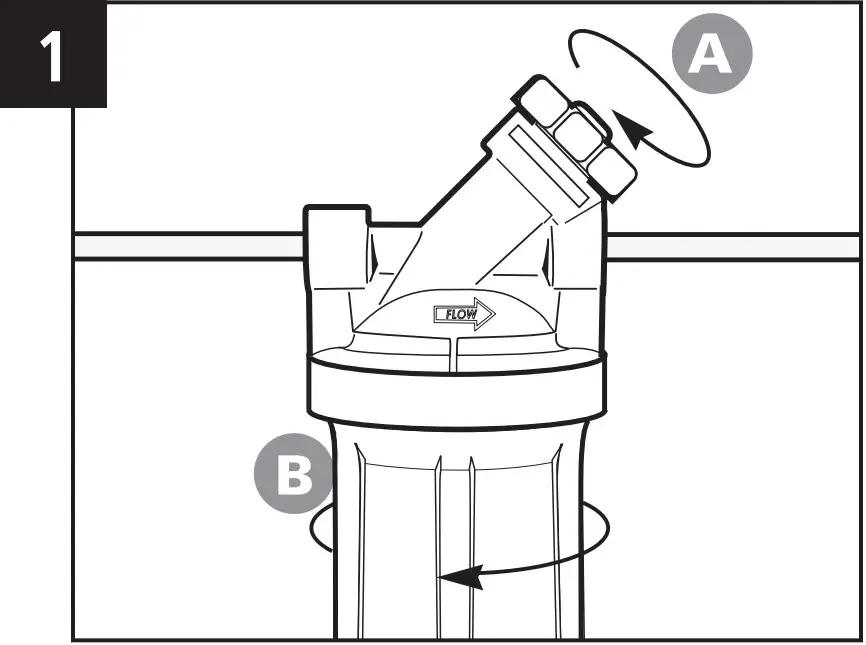 1
A
FLOW
B