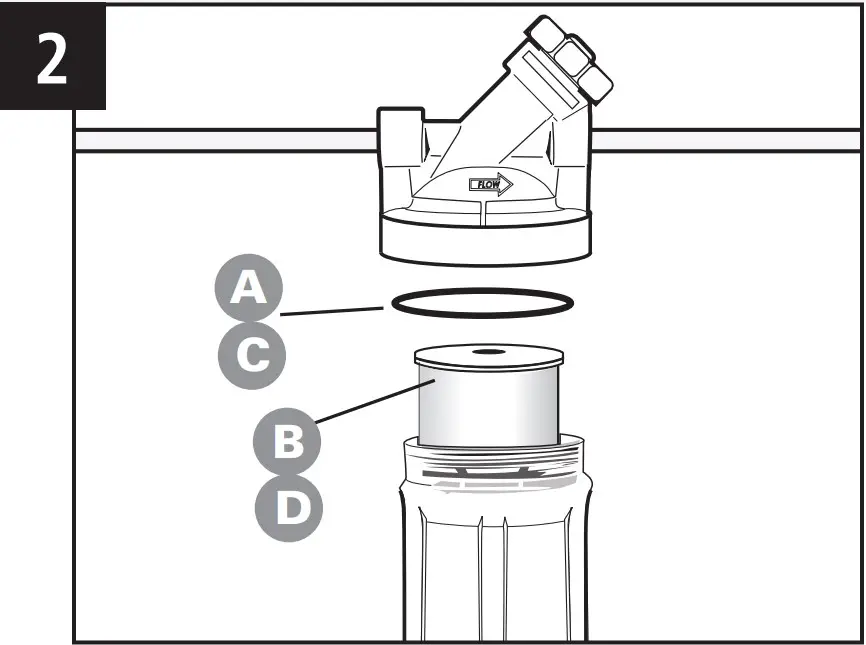 2

FLOW

A

C

B

D