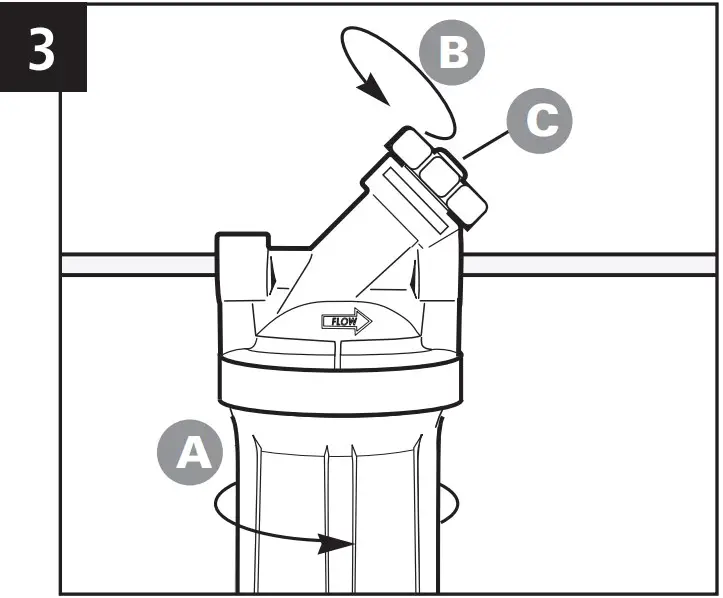 3

B

C

FLOW

A