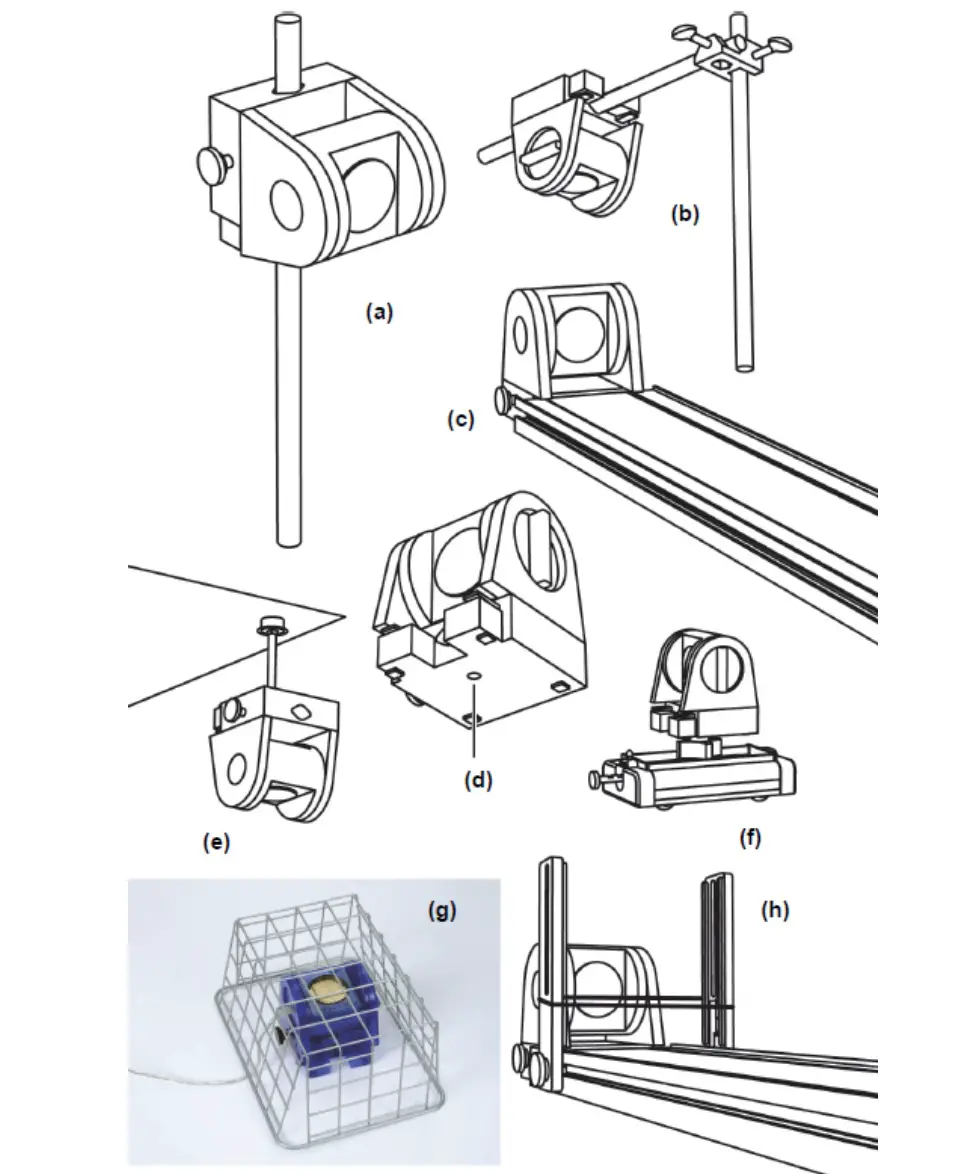 (a)
(b)
(c)
(d)
(e)
(f)
(g)
(h)