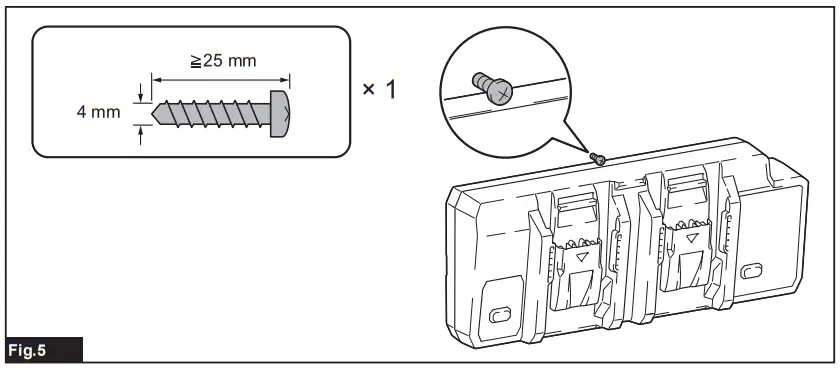 ≧25 mm
4 mm
× 1
Fig.5