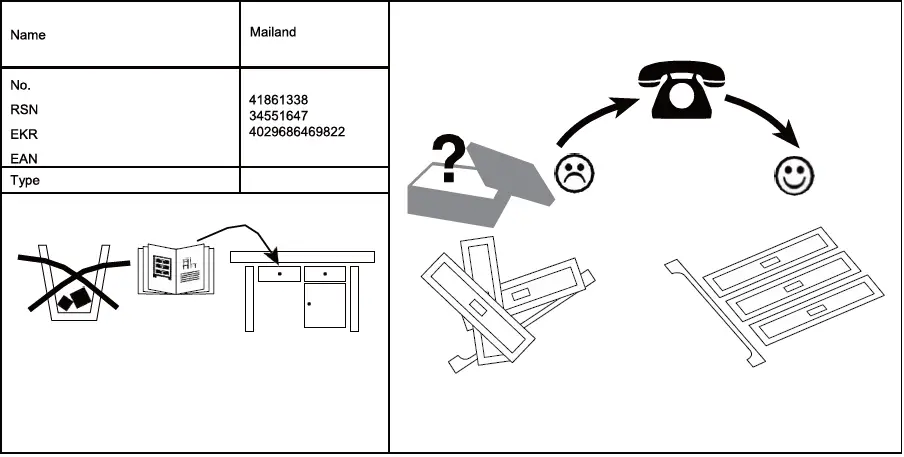 | Name | Mailand |
|---|---|
| No.<br>RSN<br>EKR<br>EAN | 41861338<br>34551647<br>4029686469822 |
| Type | |

?