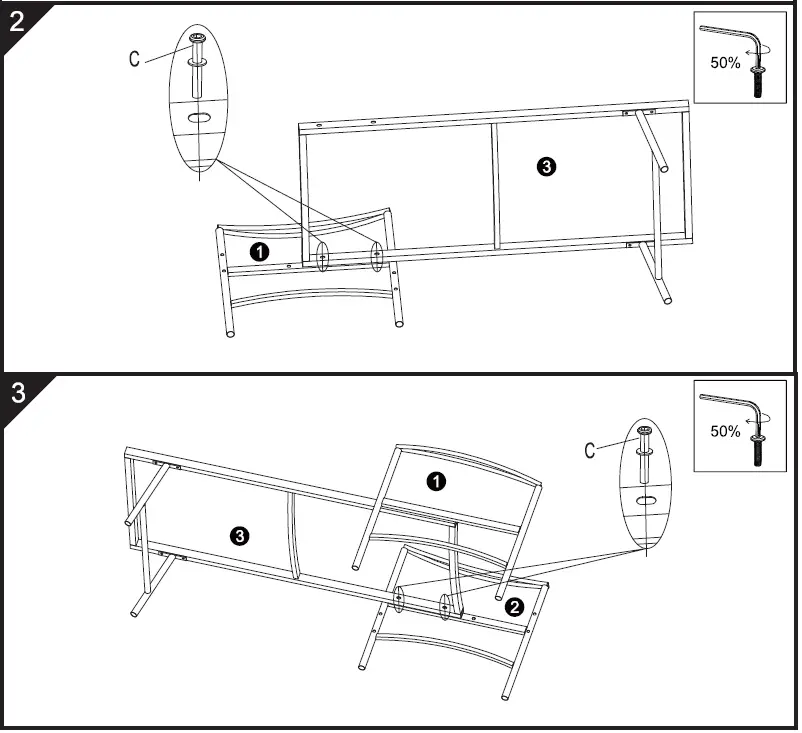 2

C

50%

3

1

3

C

50%

1

3

2