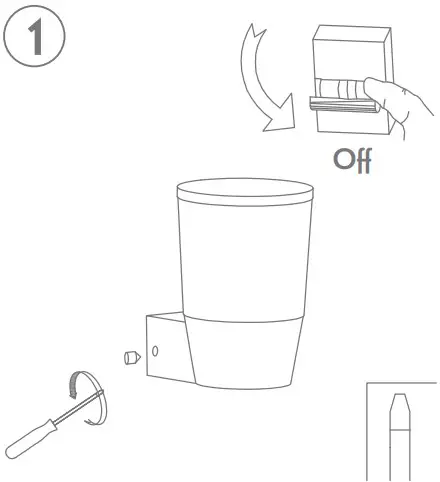 1

Off