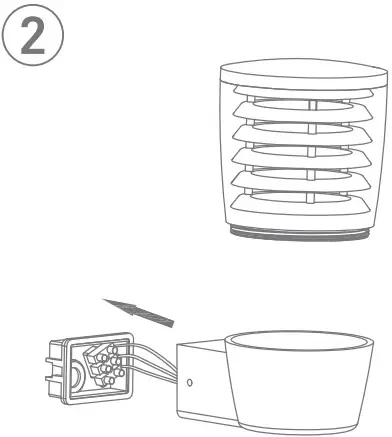 2