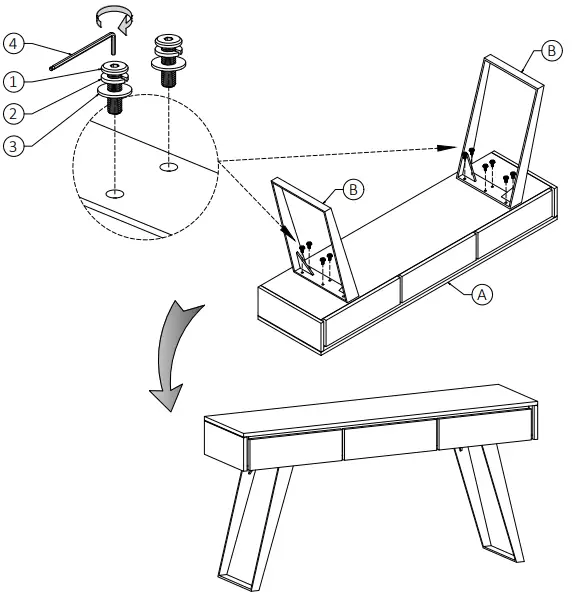 4
1
2
3
B
B
A