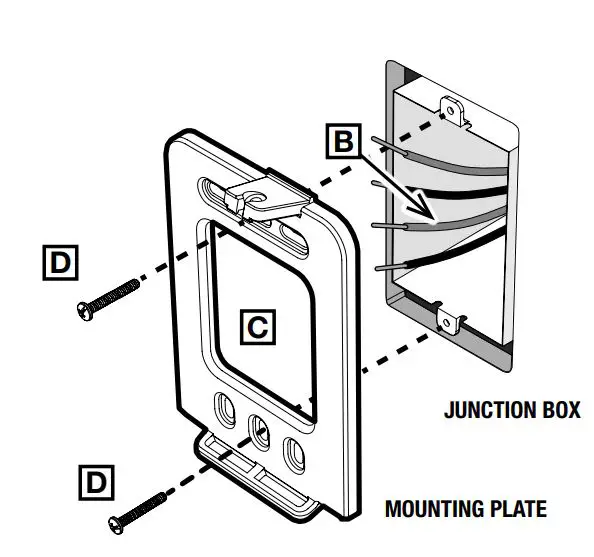 B

D

C

JUNCTION BOX

D

MOUNTING PLATE