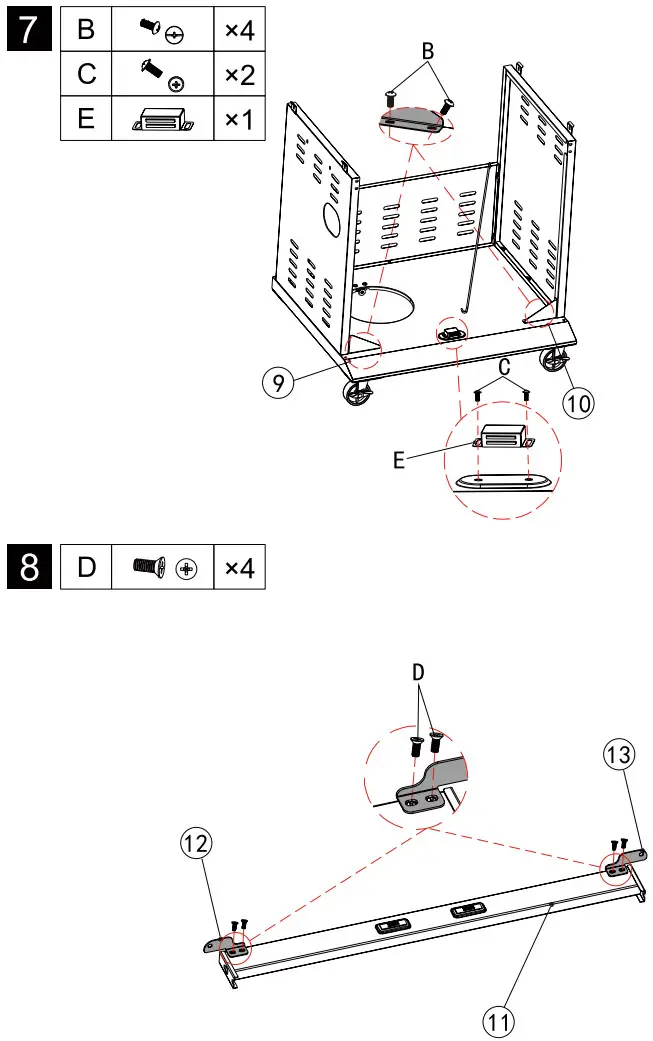 7

| B | | ×4 |
|---|---|---|
| C | | ×2 |
| E | | ×1 |

B

9

C

10

E

8

| D | | ×4 |
|---|---|---|

D

13

12

11