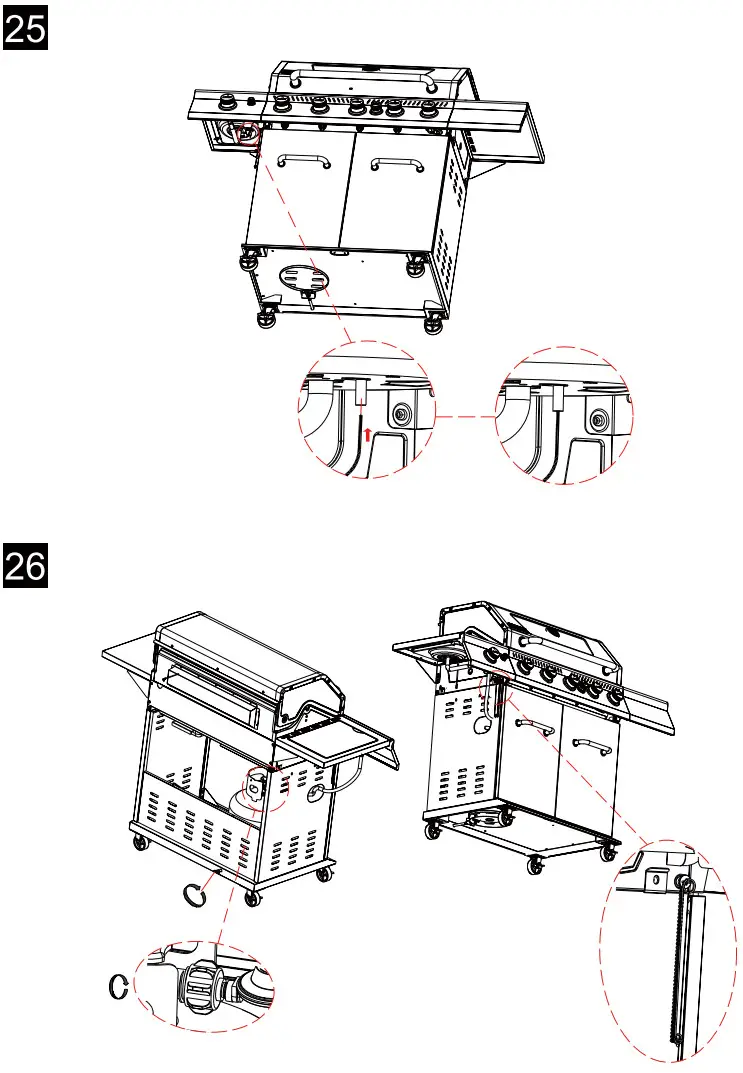 25

26