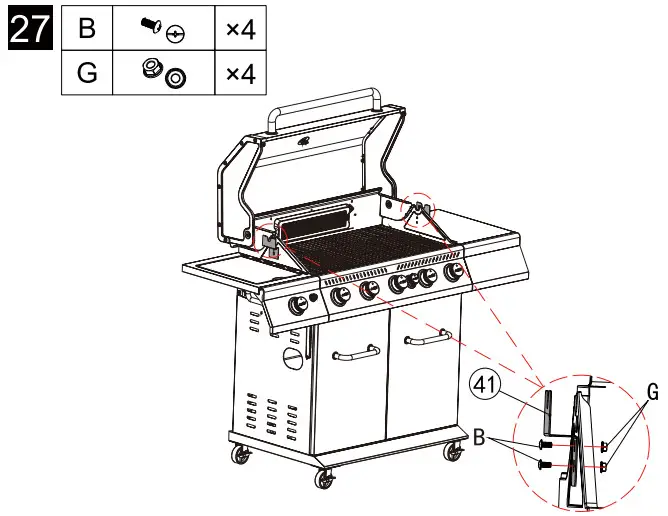 27

| B | | ×4 |
|---|---|---|
| G | | ×4 |

41

G

B