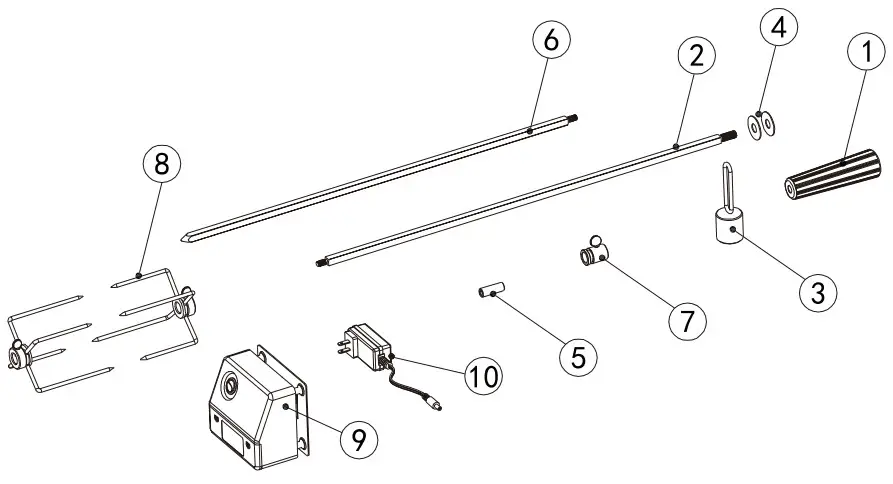 6
2
4
1
8
3
7
5
10
9